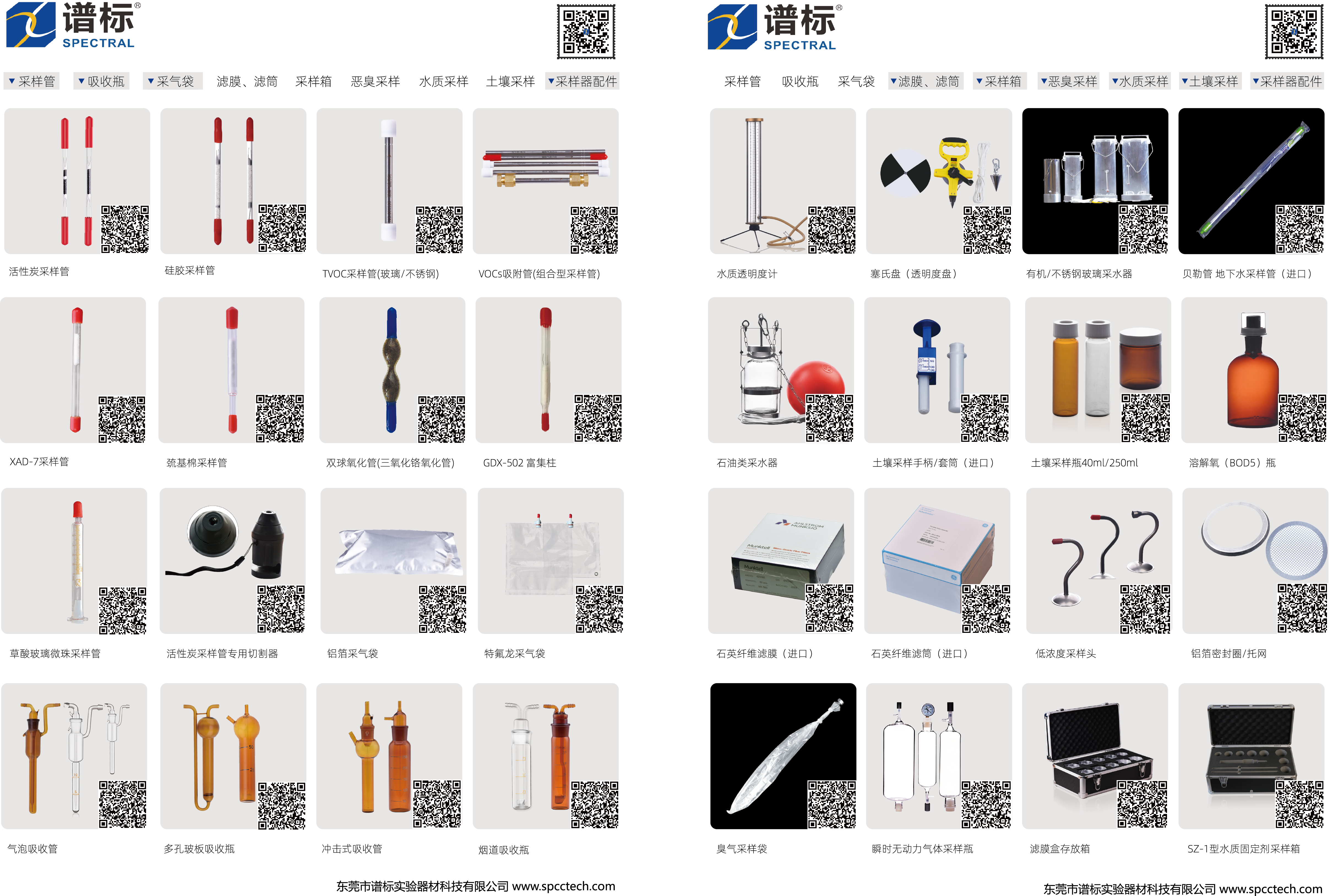 谱标®
SPECTRAL

▼采样管 ▼吸收瓶 ▼采气袋 滤膜、滤筒 采样箱 恶臭采样 水质采样 土壤采样 ▼采样器配件

活性炭采样管
硅胶采样管
TVOC采样管(玻璃/不锈钢)
VOCs吸附管(组合型采样管)

XAD-7采样管
巯基棉采样管
双球氧化管(三氧化铬氧化管)
GDX-502 富集柱

草酸玻璃微珠采样管
活性炭采样管专用切割器
铝箔采气袋
特氟龙采气袋

气泡吸收管
多孔玻板吸收瓶
冲击式吸收管
烟道吸收瓶

东莞市谱标实验器材科技有限公司 www.spcctech.com

谱标®
SPECTRAL

采样管 吸收瓶 采气袋 ▼滤膜、滤筒 ▼采样箱 ▼恶臭采样 ▼水质采样 ▼土壤采样 ▼采样器配件

水质透明度计
塞氏盘（透明度盘）
有机/不锈钢玻璃采水器
贝勒管 地下水采样管（进口）

石油类采水器
土壤采样手柄/套筒（进口）
土壤采样瓶40ml/250ml
溶解氧（BOD5）瓶

石英纤维滤膜（进口）
石英纤维滤筒（进口）
低浓度采样头
铝箔密封圈/托网

臭气采样袋
瞬时无动力气体采样瓶
滤膜盒存放箱
SZ-1型水质固定剂采样箱

东莞市谱标实验器材科技有限公司 www.spcctech.com